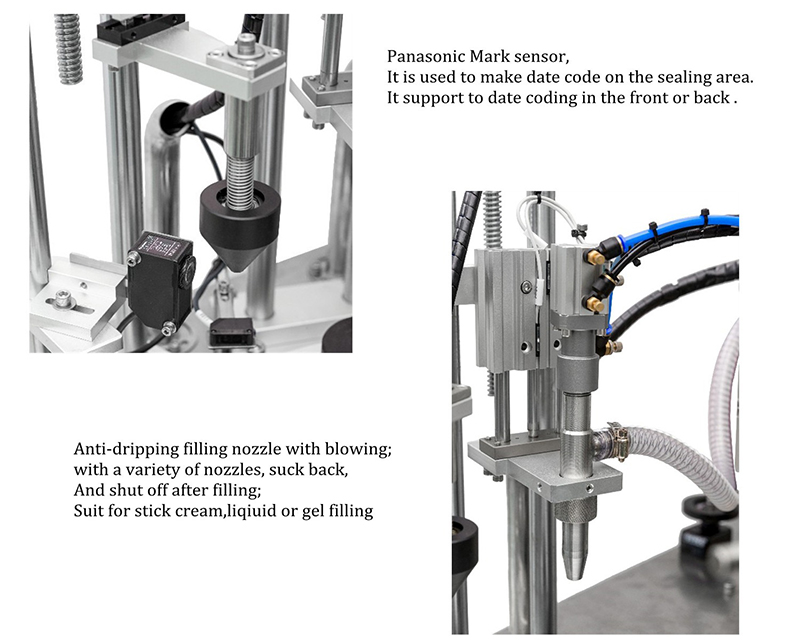 Panasonic Mark sensor,
It is used to make date code on the sealing area.
It support to date coding in the front or back .

Anti-dripping filling nozzle with blowing;
with a variety of nozzles, suck back,
And shut off after filling;
Suit for stick cream,liqiuid or gel filling